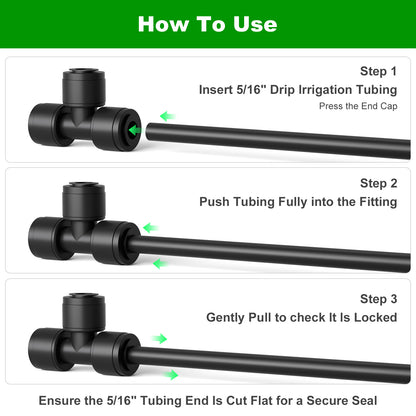 How To Use

Step 1
Insert 5/16" Drip Irrigation Tubing
Press the End Cap

Step 2
Push Tubing Fully into the Fitting

Step 3
Gently Pull to check It Is Locked

Ensure the 5/16" Tubing End Is Cut Flat for a Secure Seal