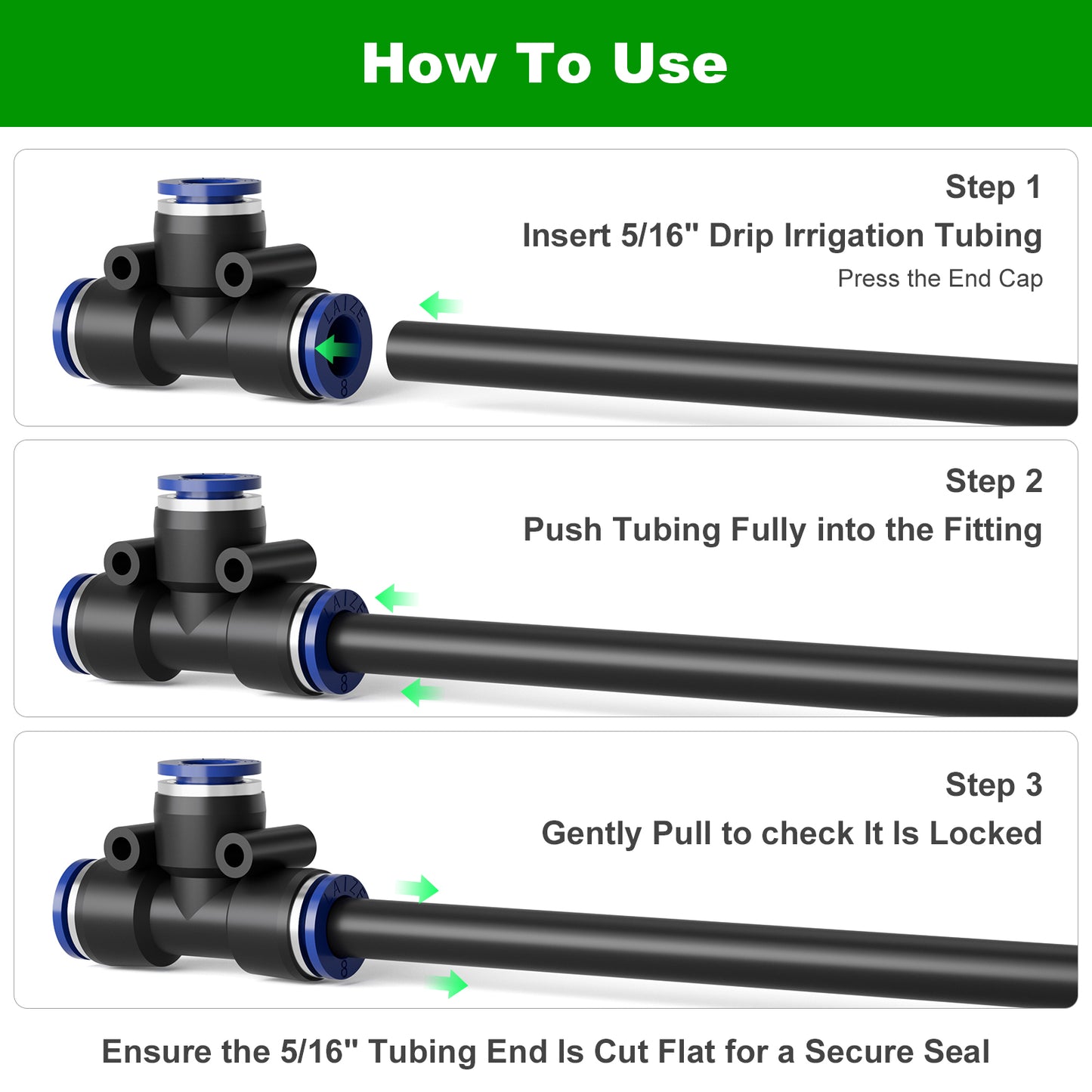 How To Use

Step 1
Insert 5/16" Drip Irrigation Tubing
Press the End Cap

Step 2
Push Tubing Fully into the Fitting

Step 3
Gently Pull to check It Is Locked

Ensure the 5/16" Tubing End Is Cut Flat for a Secure Seal